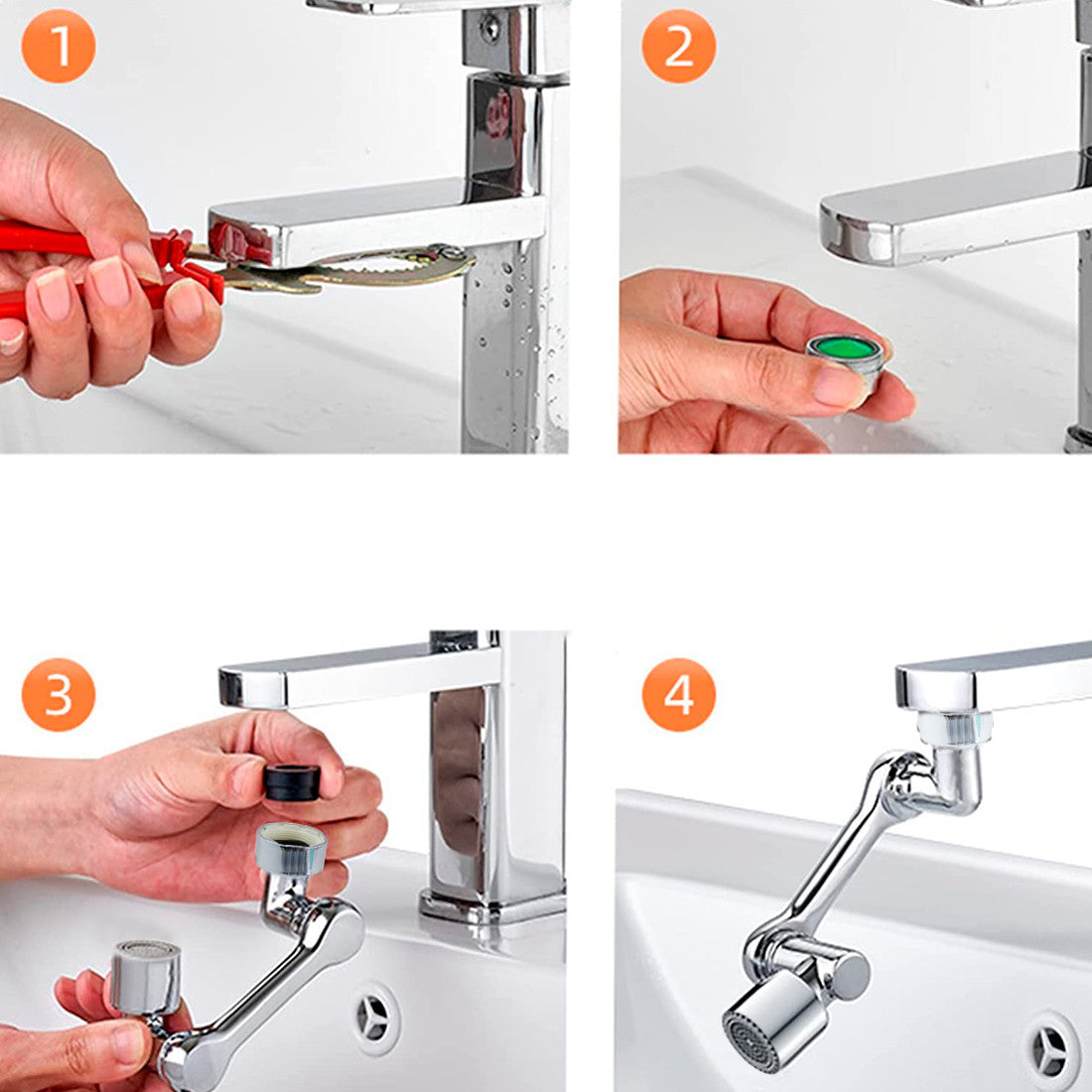 1

2

3

4