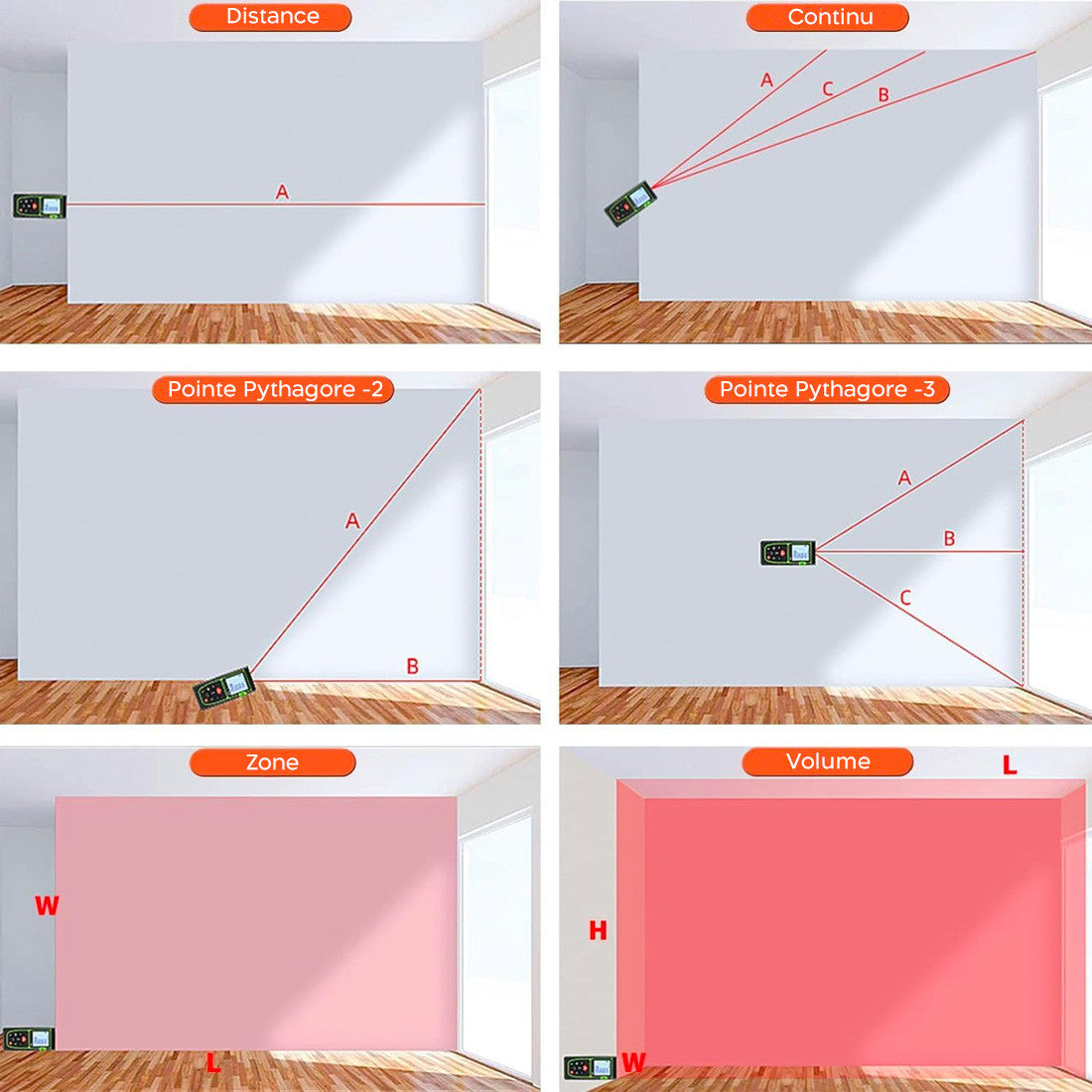 Distance

A

Continu

A
C
B

Pointe Pythagore -2

A
B

Pointe Pythagore -3

A
B
C

Zone

W
L

Volume

L
H
W