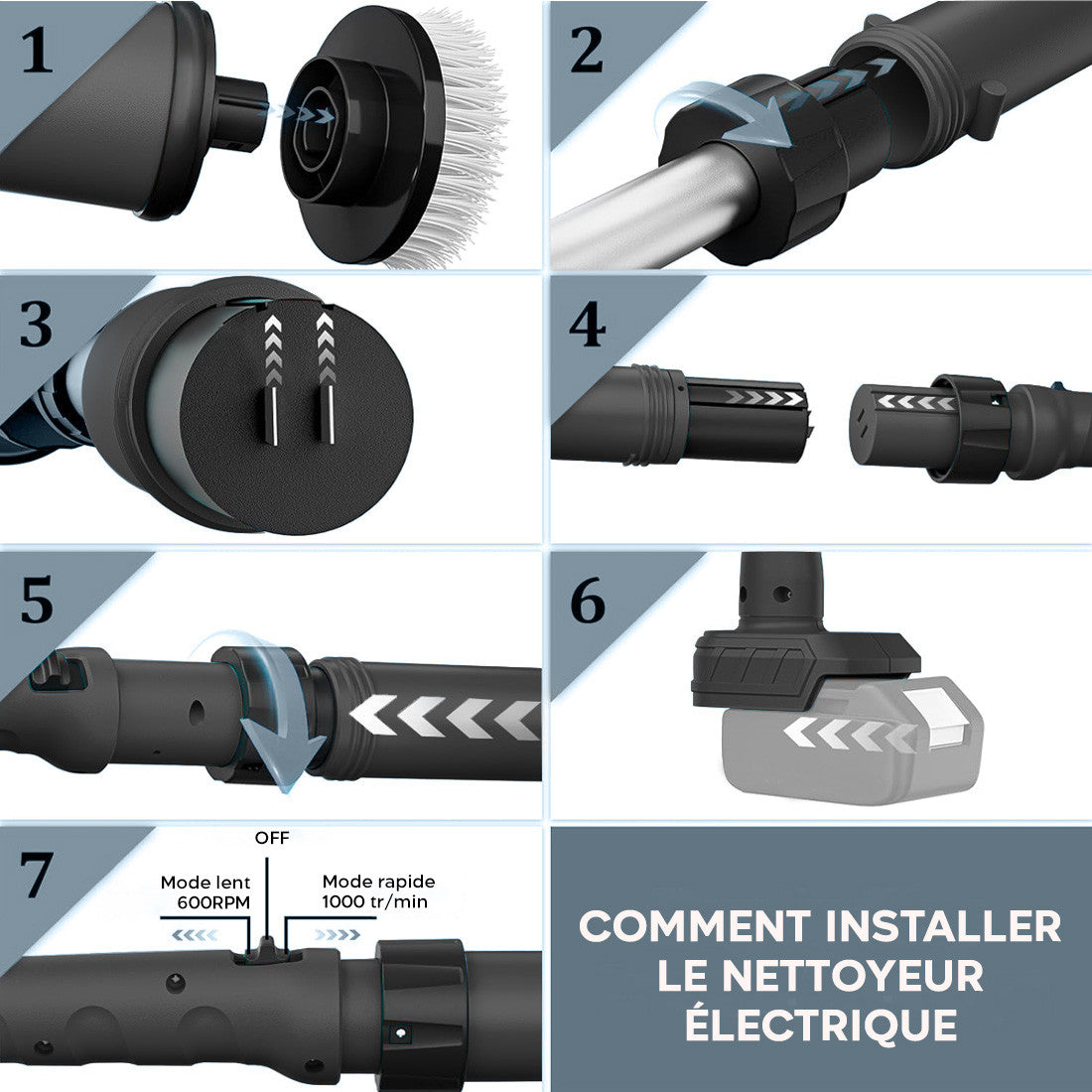 1

2

3

4

5

6

7

OFF

Mode lent
600RPM

Mode rapide
1000 tr/min

COMMENT INSTALLER LE NETTOYEUR ÉLECTRIQUE